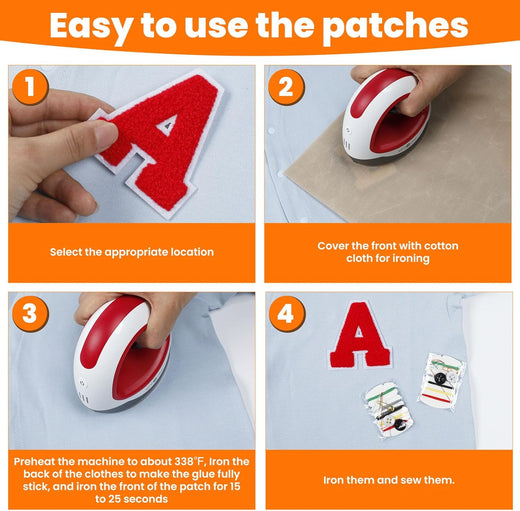 Easy to use the patches

1

Select the appropriate location

2

Cover the front with cotton cloth for ironing

3

Preheat the machine to about 338°F, Iron the back of the clothes to make the glue fully stick, and iron the front of the patch for 15 to 25 seconds

4

Iron them and sew them.